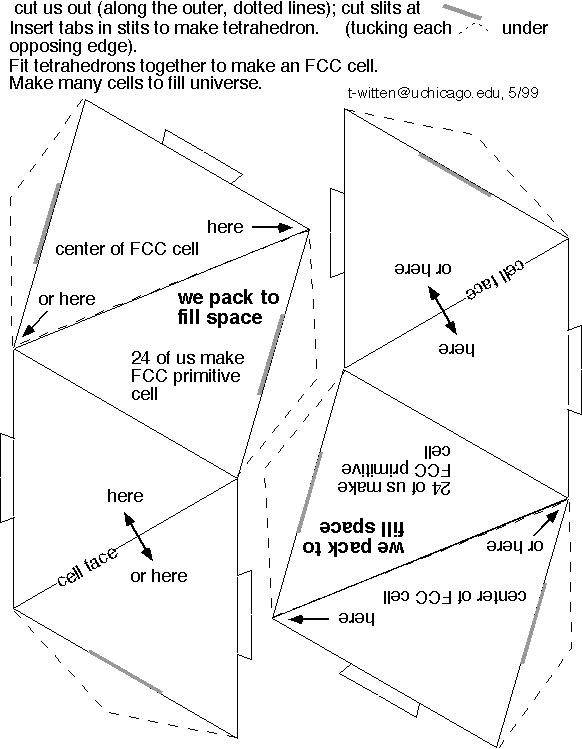 cut us out (along the outer, dotted lines); cut slits at
Insert tabs in stits to make tetrahedron. (tucking each under opposing edge).
Fit tetrahedrons together to make an FCC cell.
Make many cells to fill universe.

t-witten@uchicago.edu, 5/99

here
center of FCC cell
or here
we pack to fill space
24 of us make FCC primitive cell
here
cell face
or here

or here
cell face
here
24 of us make FCC primitive cell
we pack to fill space
or here
center of FCC cell
here